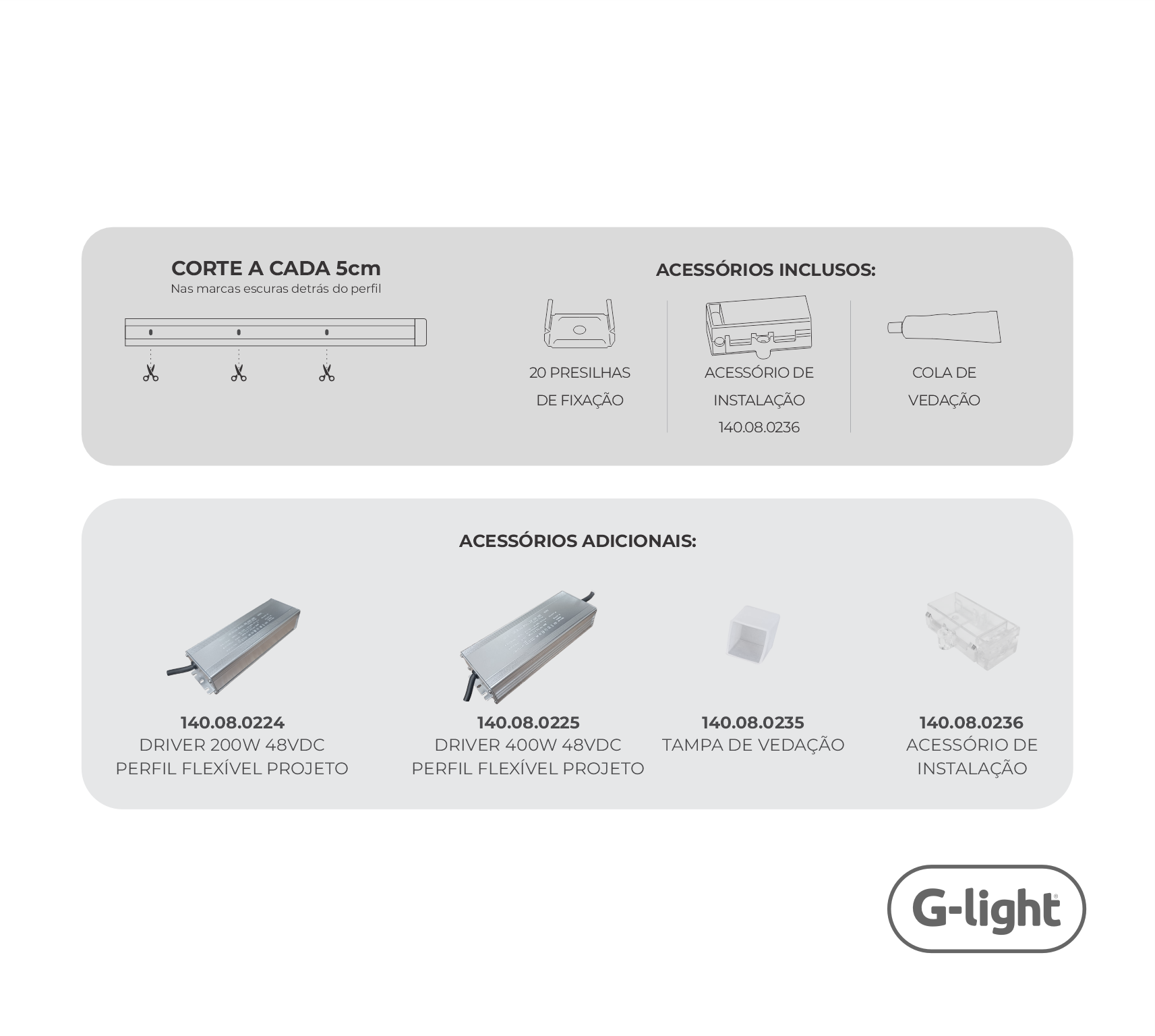 CORTE A CADA 5cm
Nas marcas escuras detrás do perfil

ACESSÓRIOS INCLUSOS:

20 PRESILHAS DE FIXAÇÃO

ACESSÓRIO DE INSTALAÇÃO 140.08.0236

COLA DE VEDAÇÃO

ACESSÓRIOS ADICIONAIS:

140.08.0224
DRIVER 200W 48VDC
PERFIL FLEXÍVEL PROJETO

140.08.0225
DRIVER 400W 48VDC
PERFIL FLEXÍVEL PROJETO

140.08.0235
TAMPA DE VEDAÇÃO

140.08.0236
ACESSÓRIO DE INSTALAÇÃO

G-light